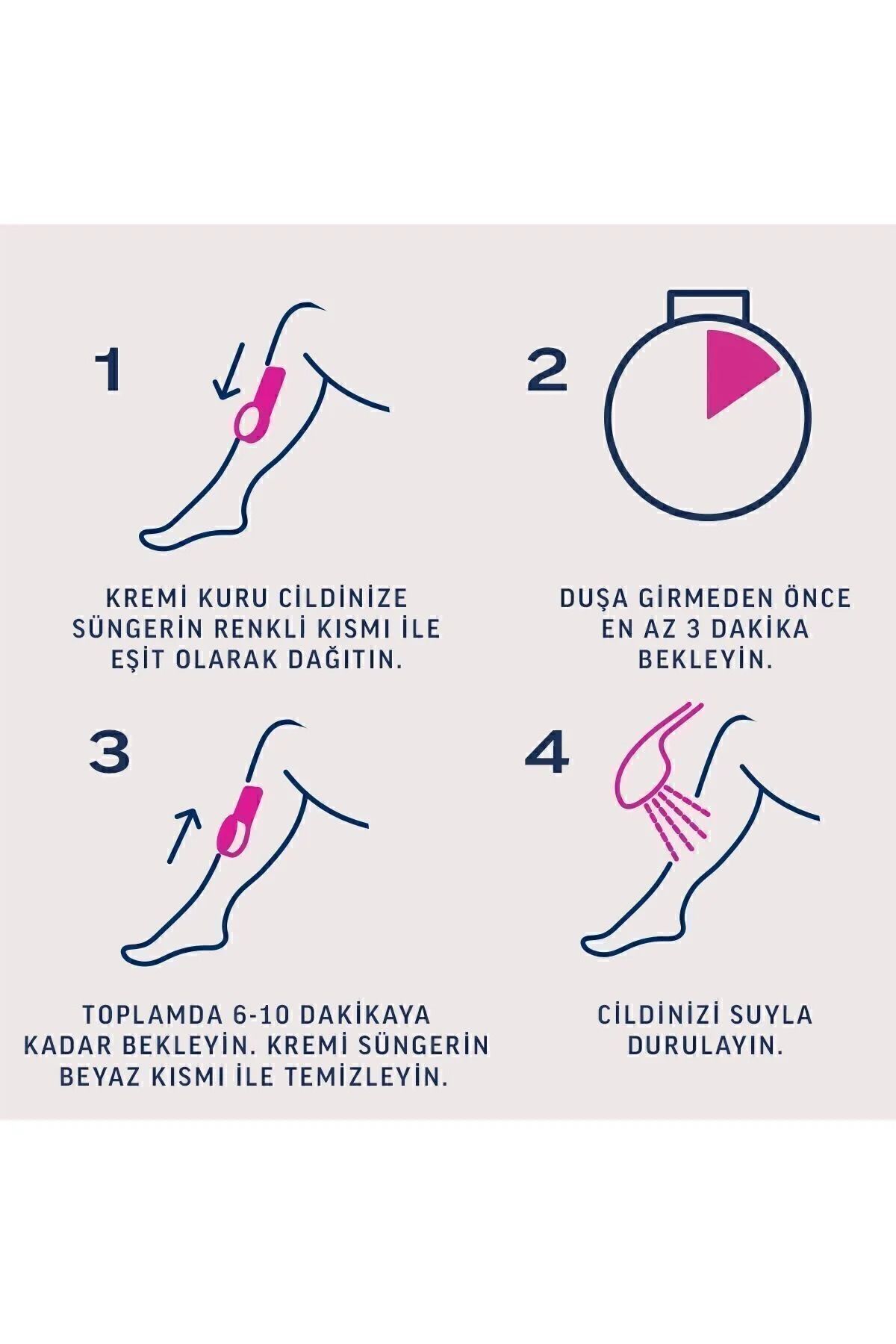 1

KREMİ KURU CİLDİNİZE SÜNGERİN RENKLİ KISMI İLE EŞİT OLARAK DAĞITIN.

2

DUŞA GİRMEDEN ÖNCE EN AZ 3 DAKİKA BEKLEYİN.

3

TOPLAMDA 6-10 DAKİKAYA KADAR BEKLEYİN. KREMİ SÜNGERİN BEYAZ KISMI İLE TEMİZLEYİN.

4

CİLDİNİZİ SUYLA DURULAYIN.