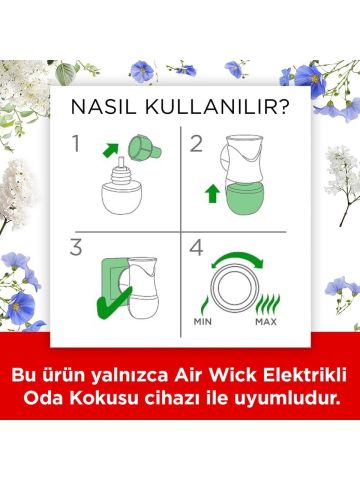 NASIL KULLANILIR?

1

2

3

4

MIN

MAX

Bu ürün yalnızca Air Wick Elektrikli Oda Kokusu cihazı ile uyumludur.