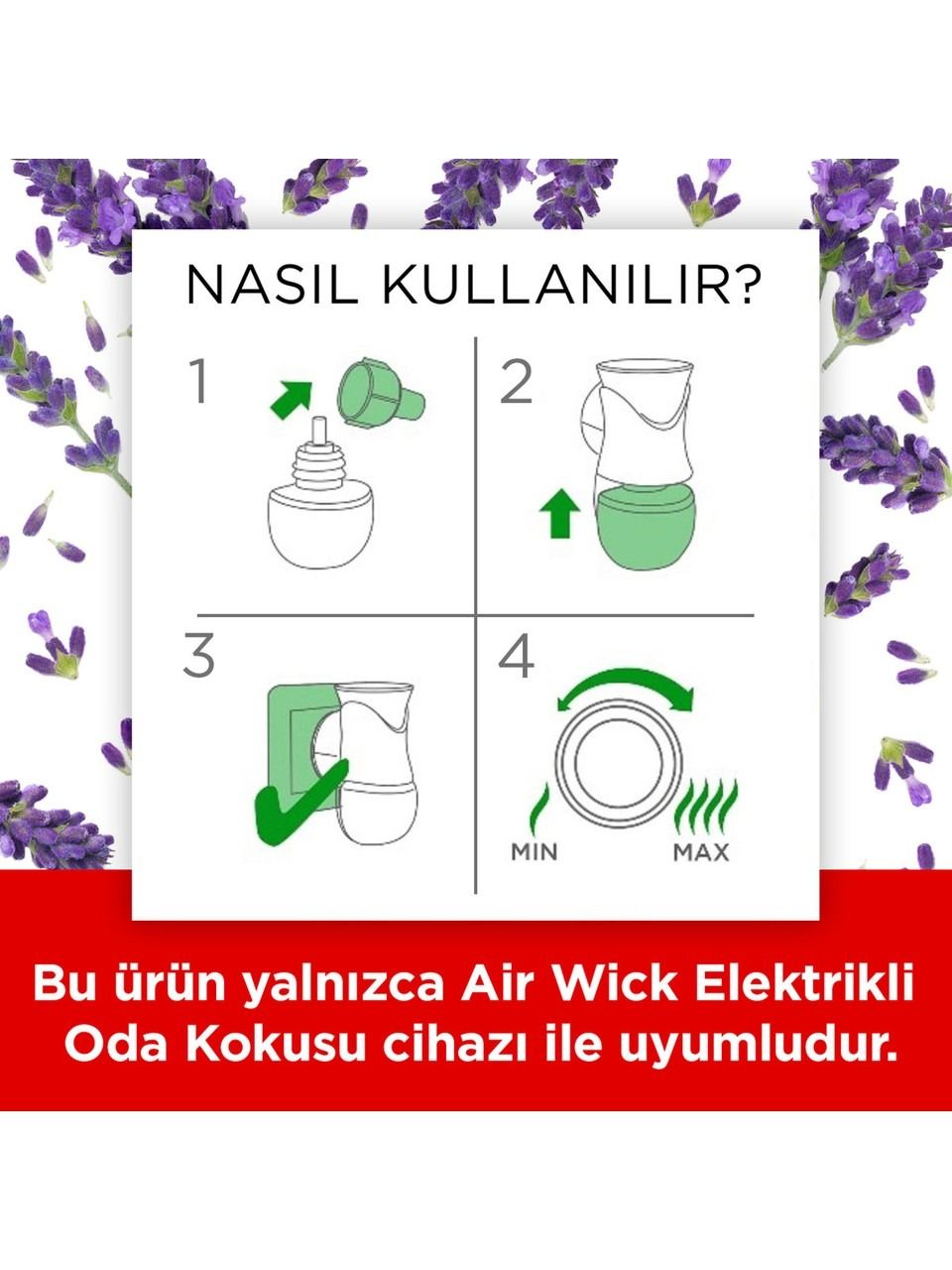 NASIL KULLANILIR?

1

2

3

4

MIN

MAX

Bu ürün yalnızca Air Wick Elektrikli Oda Kokusu cihazı ile uyumludur.