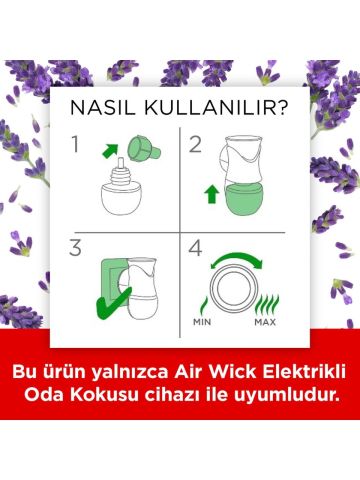 NASIL KULLANILIR?

1

2

3

4

MIN

MAX

Bu ürün yalnızca Air Wick Elektrikli Oda Kokusu cihazı ile uyumludur.